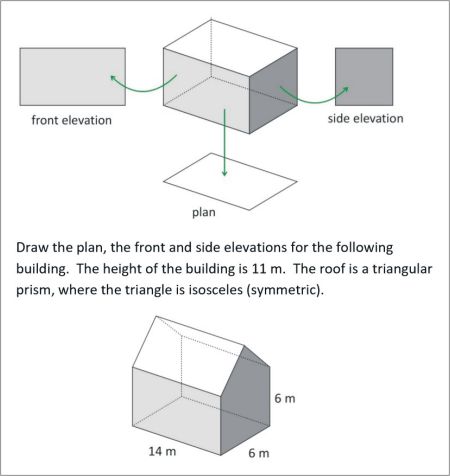 front elevation

side elevation

plan

Draw the plan, the front and side elevations for the following building. The height of the building is 11 m. The roof is a triangular prism, where the triangle is isosceles (symmetric).

6 m

14 m

6 m